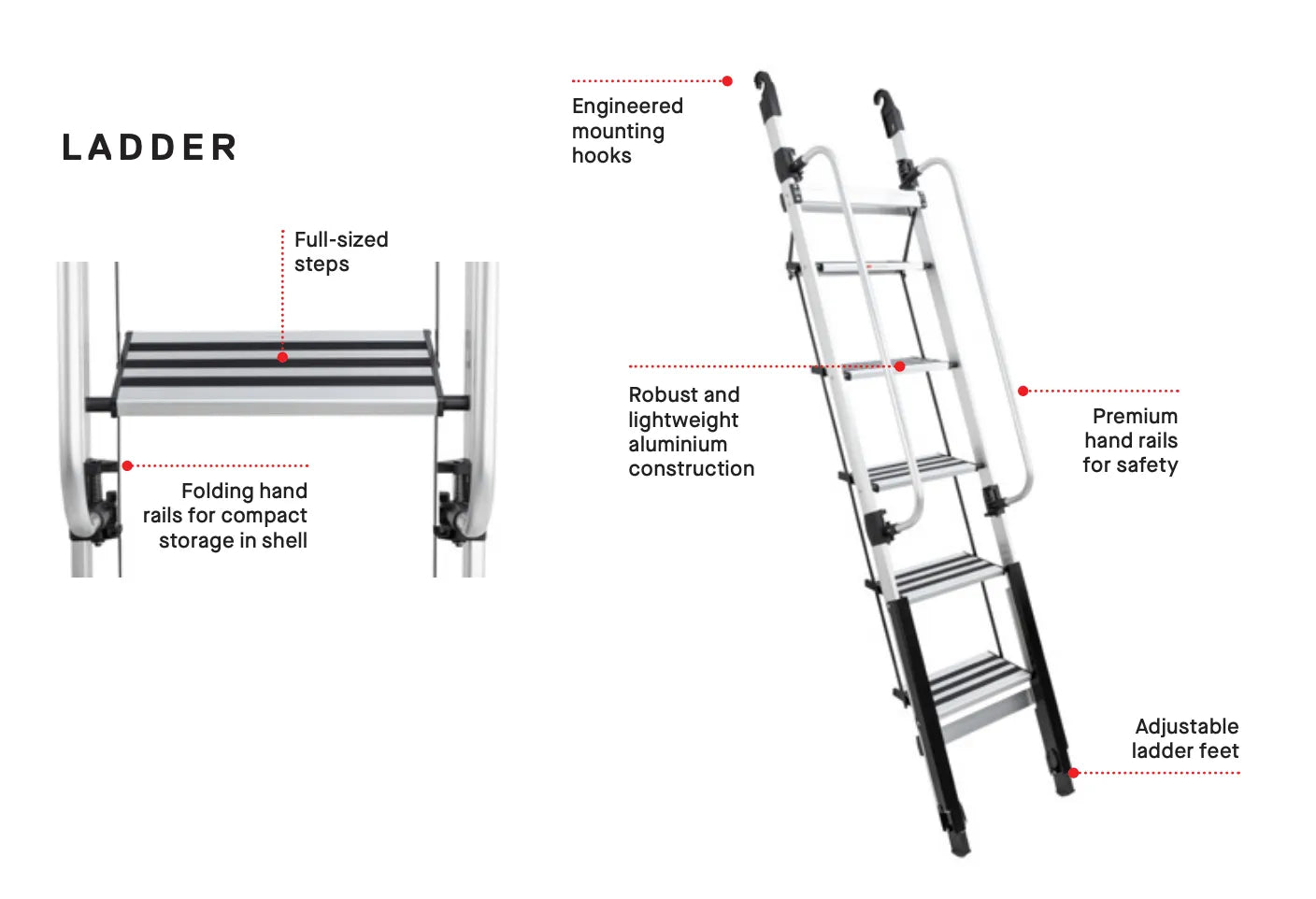 LADDER

Full-sized steps

Folding hand rails for compact storage in shell

Engineered mounting hooks

Robust and lightweight aluminium construction

Premium hand rails for safety

Adjustable ladder feet