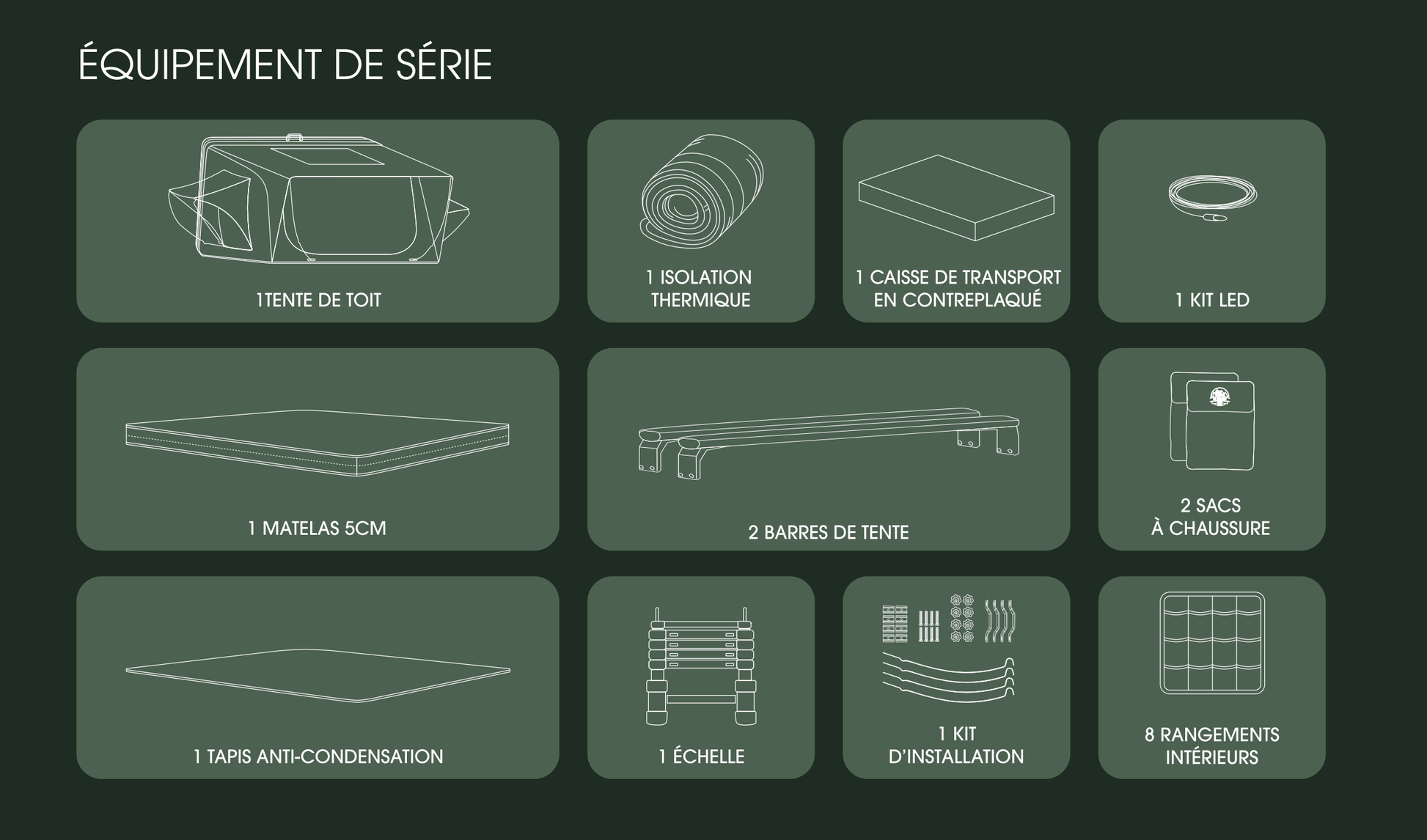 ÉQUIPEMENT DE SÉRIE

1TENTE DE TOIT

1 ISOLATION THERMIQUE

1 CAISSE DE TRANSPORT EN CONTREPLAQUÉ

1 KIT LED

1 MATELAS 5CM

2 BARRES DE TENTE

2 SACS À CHAUSSURE

1 TAPIS ANTI-CONDENSATION

1 ÉCHELLE

1 KIT D'INSTALLATION

8 RANGEMENTS INTÉRIEURS